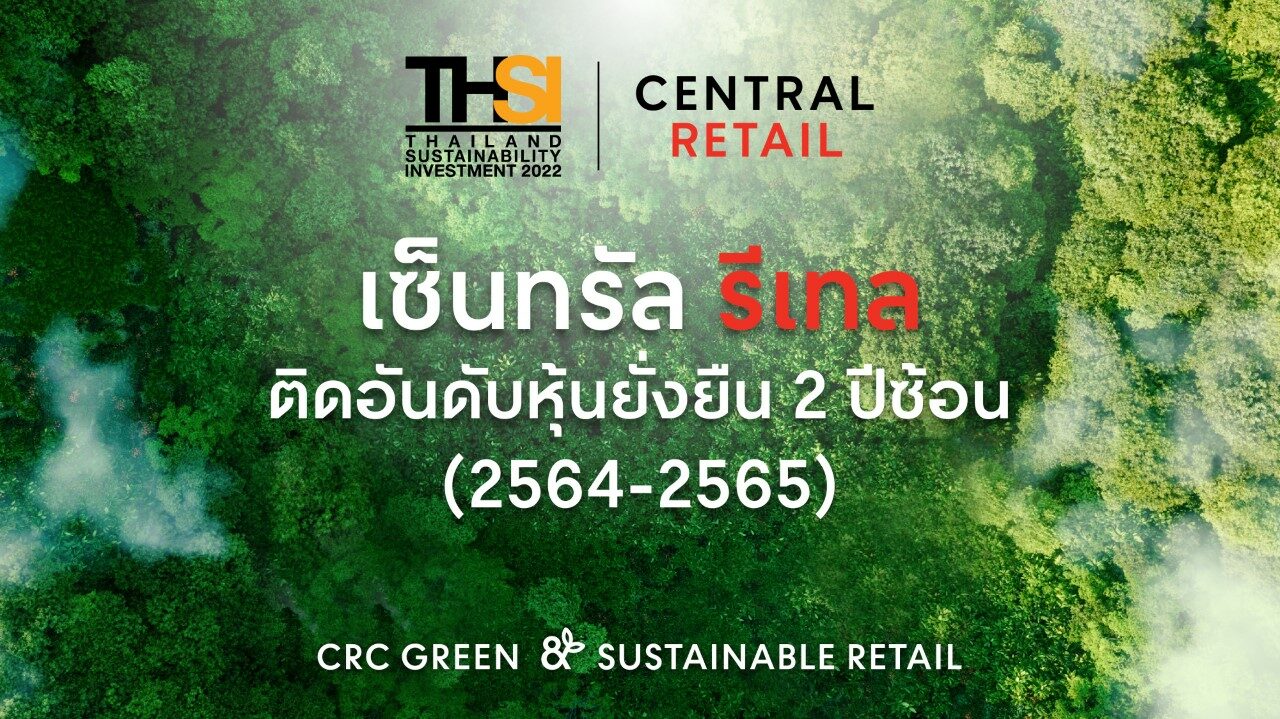 THSI
THAILAND SUSTAINABILITY INVESTMENT 2022

CENTRAL RETAIL

เซ็นทรัล รีเทล
ติดอันดับหุ้นยั่งยืน 2 ปีซ้อน
(2564-2565)

CRC GREEN & SUSTAINABLE RETAIL