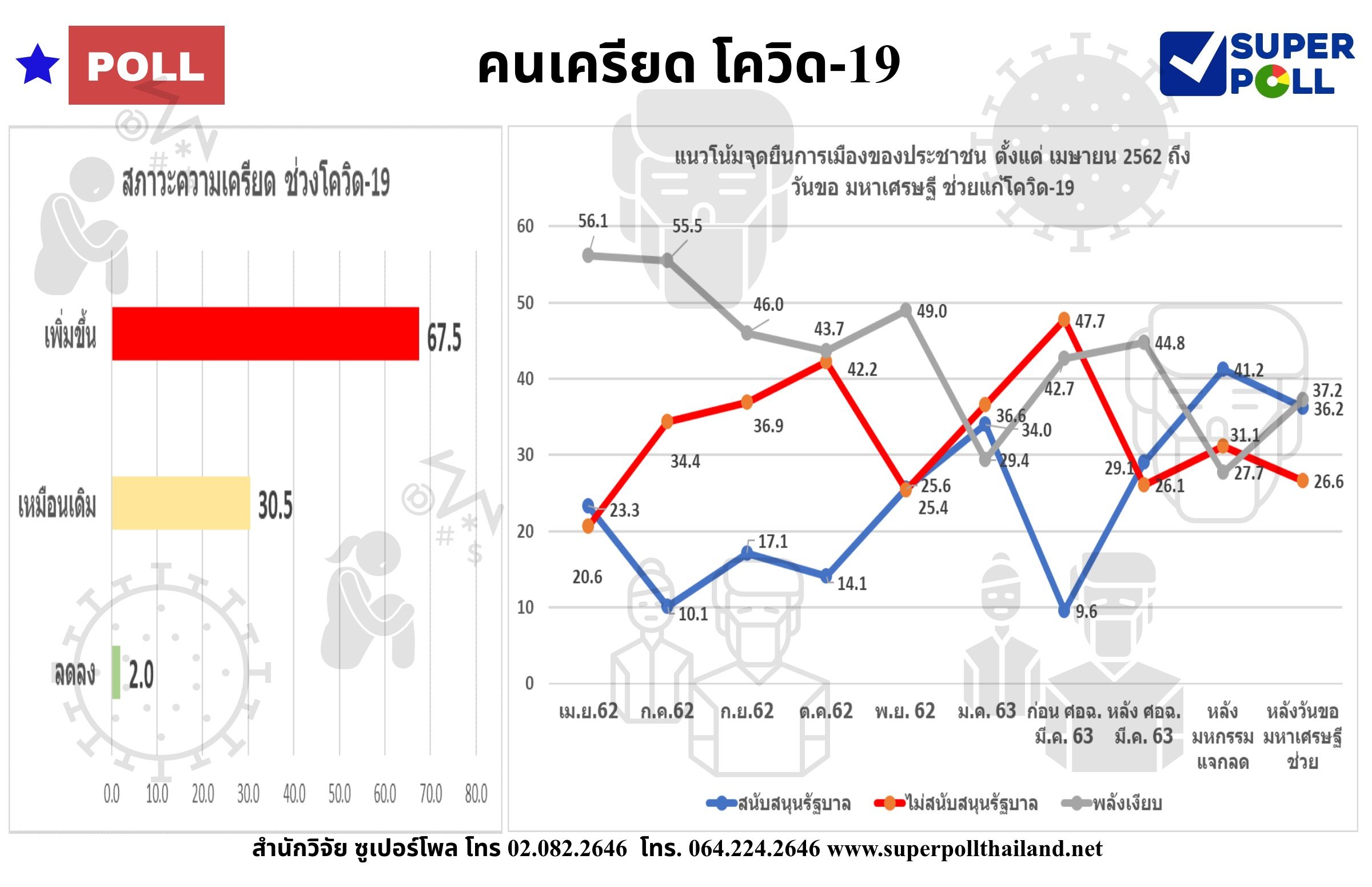 POLL

คนเครียด โควิด-19

SUPER POLL

สภาวะความเครียด ช่วงโควิด-19

เพิ่มขึ้น 67.5

เหมือนเดิม 30.5

ลดลง 2.0

0.0 10.0 20.0 30.0 40.0 50.0 60.0 70.0 80.0

แนวโน้มจุดยืนการเมืองของประชาชน ตั้งแต่ เมษายน 2562 ถึง วันขอ มหาเศรษฐี ช่วยแก้โควิด-19

60
50
40
30
20
10
0

56.1 55.5 46.0 43.7 49.0 29.4 42.7 44.8 27.7 37.2

20.6 34.4 36.9 42.2 25.4 36.6 47.7 26.1 31.1 26.6

23.3 10.1 17.1 14.1 25.6 34.0 9.6 29.1 41.2 36.2

เม.ย.62 ก.ค.62 ก.ย.62 ต.ค.62 พ.ย. 62 ม.ค. 63 ก่อน ศอฉ. มี.ค. 63 หลัง ศอฉ. มี.ค. 63 หลัง มหกรรม แจกลด หลังวันขอ มหาเศรษฐี ช่วย

สนับสนุนรัฐบาล ไม่สนับสนุนรัฐบาล พลังเงียบ

สำนักวิจัย ซูเปอร์โพล โทร 02.082.2646 โทร. 064.224.2646 www.superpollthailand.net