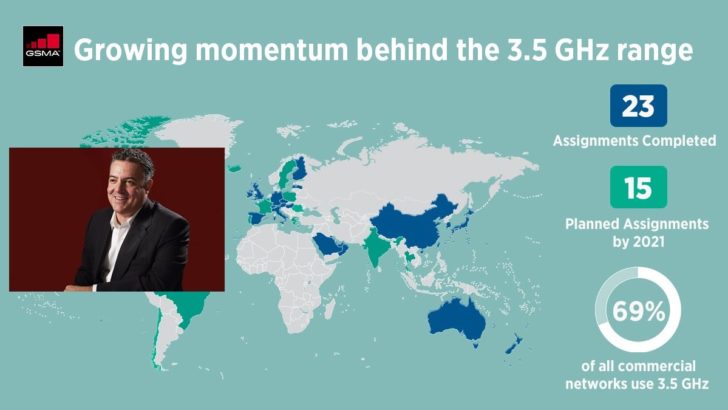 GSMA

Growing momentum behind the 3.5 GHz range

23

Assignments Completed

15

Planned Assignments by 2021

69%

of all commercial networks use 3.5 GHz