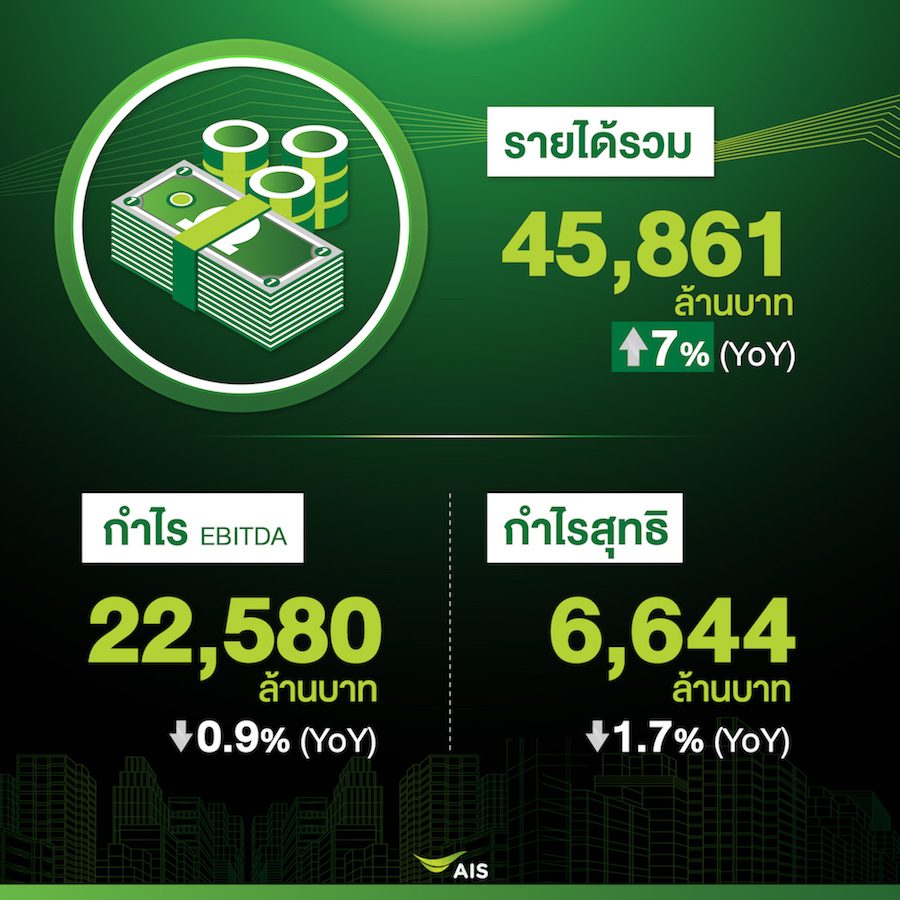 รายได้รวม

45,861
ล้านบาท
7% (YoY)

กำไร EBITDA

22,580
ล้านบาท
0.9% (YoY)

กำไรสุทธิ

6,644
ล้านบาท
1.7% (YoY)

AIS