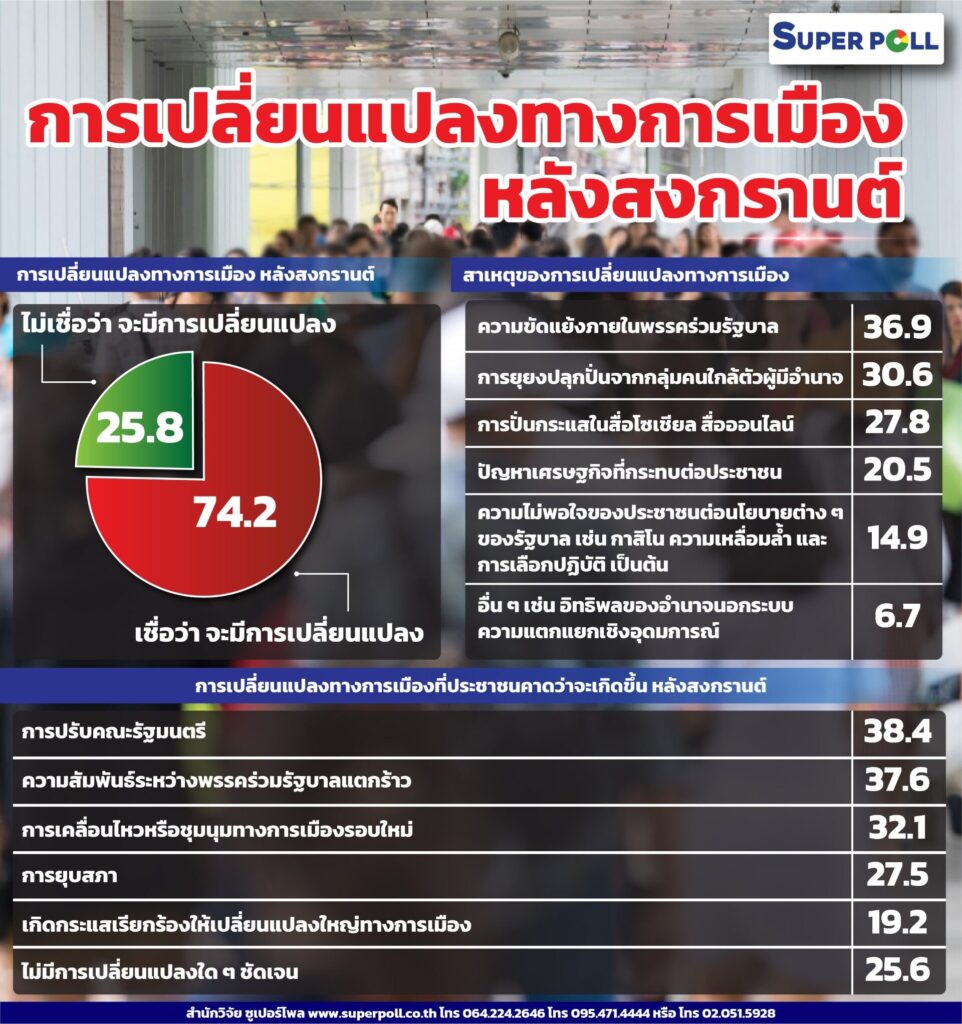 SUPER POLL

การเปลี่ยนแปลงทางการเมือง หลังสงกรานต์

การเปลี่ยนแปลงทางการเมือง หลังสงกรานต์

ไม่เชื่อว่า จะมีการเปลี่ยนแปลง

25.8

74.2

เชื่อว่า จะมีการเปลี่ยนแปลง

สาเหตุของการเปลี่ยนแปลงทางการเมือง

| | |
|---|---|
| ความขัดแย้งภายในพรรคร่วมรัฐบาล | 36.9 |
| การยุยงปลุกปั่นจากกลุ่มคนใกล้ตัวผู้มีอำนาจ | 30.6 |
| การปั่นกระแสในสื่อโซเชียล สื่อออนไลน์ | 27.8 |
| ปัญหาเศรษฐกิจที่กระทบต่อประชาชน | 20.5 |
| ความไม่พอใจของประชาชนต่อนโยบายต่าง ๆ ของรัฐบาล เช่น กาสิโน ความเหลื่อมล้ำ และ การเลือกปฏิบัติ เป็นต้น | 14.9 |
| อื่น ๆ เช่น อิทธิพลของอำนาจนอกระบบ ความแตกแยกเชิงอุดมการณ์ | 6.7 |

การเปลี่ยนแปลงทางการเมืองที่ประชาชนคาดว่าจะเกิดขึ้น หลังสงกรานต์

| | |
|---|---|
| การปรับคณะรัฐมนตรี | 38.4 |
| ความสัมพันธ์ระหว่างพรรคร่วมรัฐบาลแตกร้าว | 37.6 |
| การเคลื่อนไหวหรือชุมนุมทางการเมืองรอบใหม่ | 32.1 |
| การยุบสภา | 27.5 |
| เกิดกระแสเรียกร้องให้เปลี่ยนแปลงใหญ่ทางการเมือง | 19.2 |
| ไม่มีการเปลี่ยนแปลงใด ๆ ชัดเจน | 25.6 |

สำนักวิจัย ซูเปอร์โพล www.superpoll.co.th โทร 064.224.2646 โทร 095.471.4444 หรือ โทร 02.051.5928